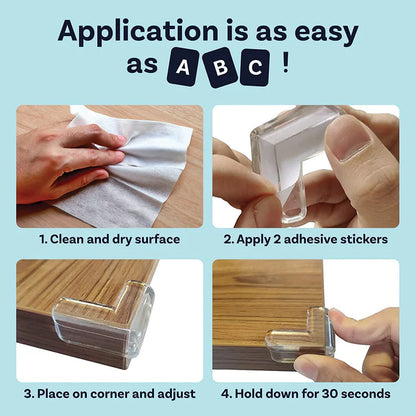 Application is as easy as A B C !

1. Clean and dry surface

2. Apply 2 adhesive stickers

3. Place on corner and adjust

4. Hold down for 30 seconds