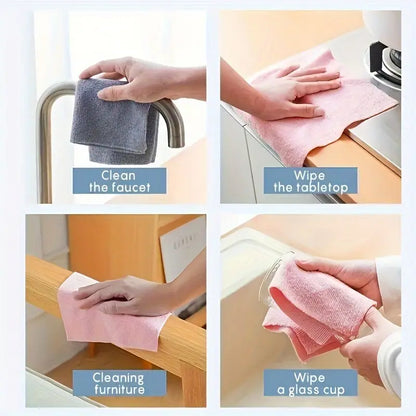 Clean the faucet

Wipe the tabletop

Cleaning furniture

Wipe a glass cup