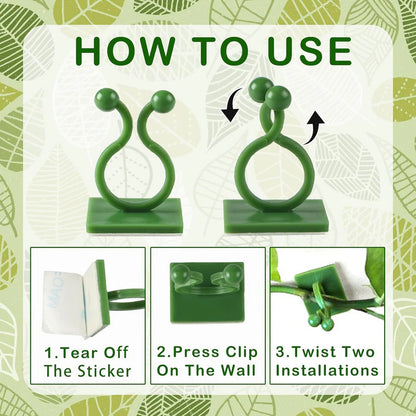 HOW TO USE

1.Tear Off The Sticker

2.Press Clip On The Wall

3.Twist Two Installations